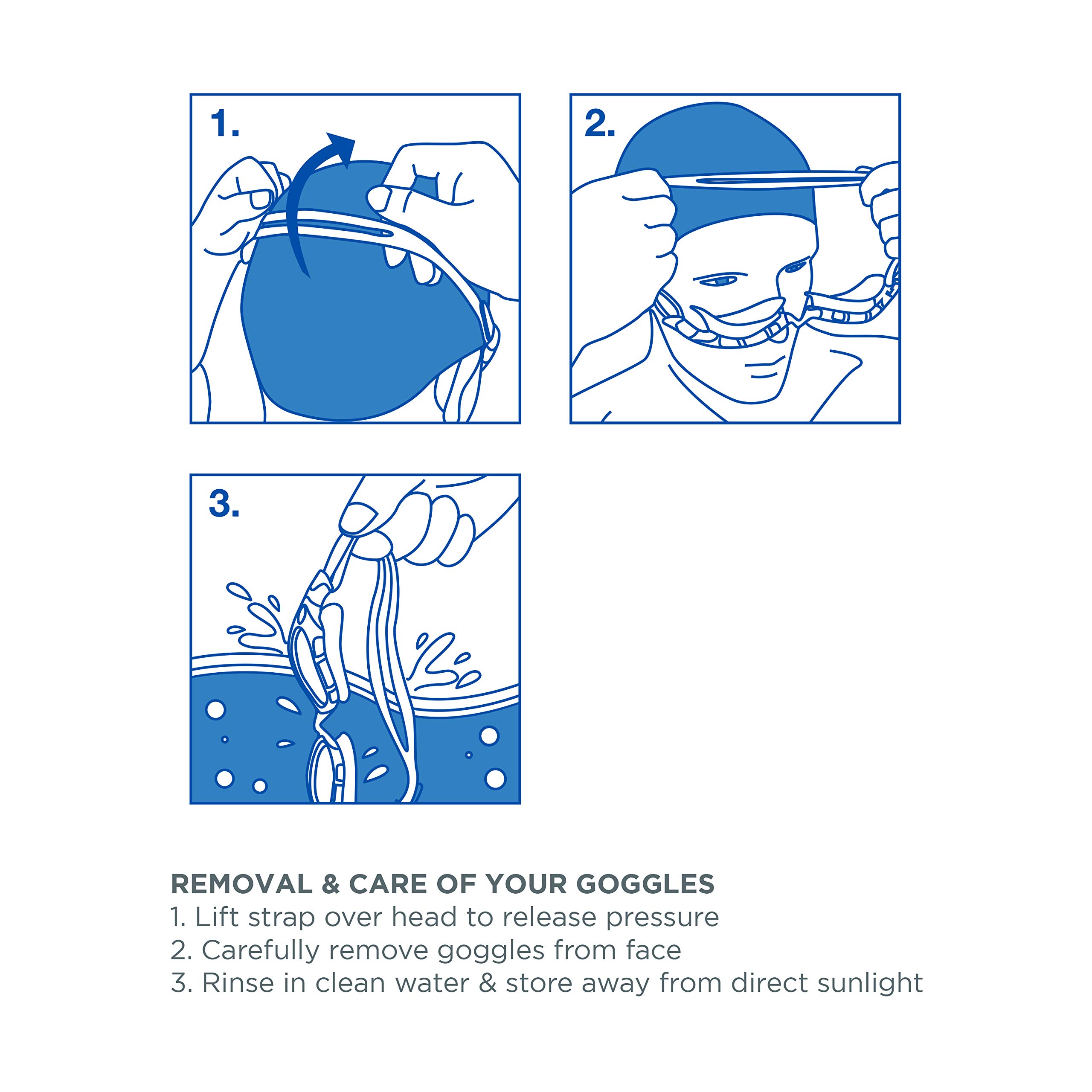 1.

2.

3.

REMOVAL & CARE OF YOUR GOGGLES
1. Lift strap over head to release pressure
2. Carefully remove goggles from face
3. Rinse in clean water & store away from direct sunlight